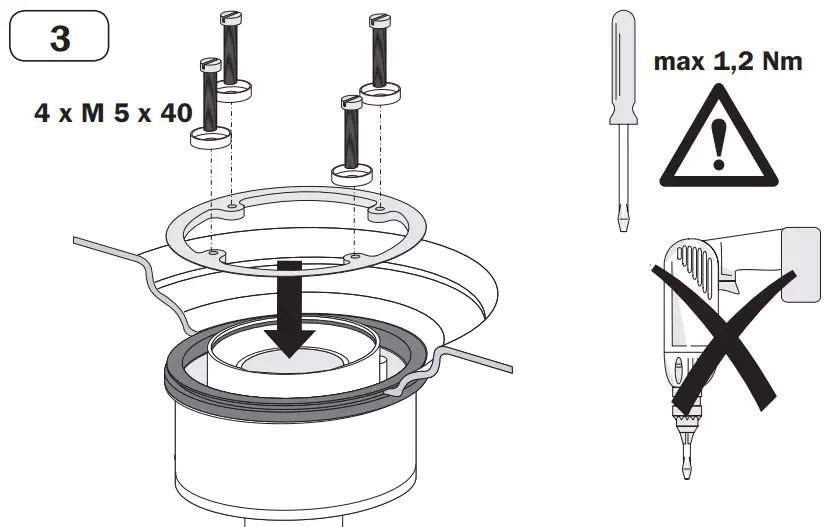 3

4 x M 5 x 40

max 1,2 Nm