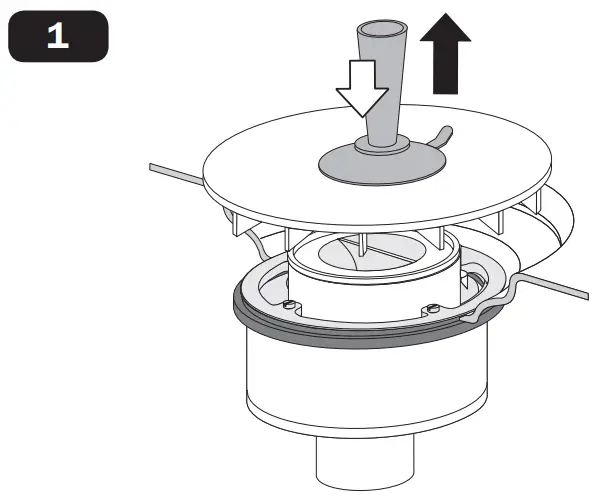 1