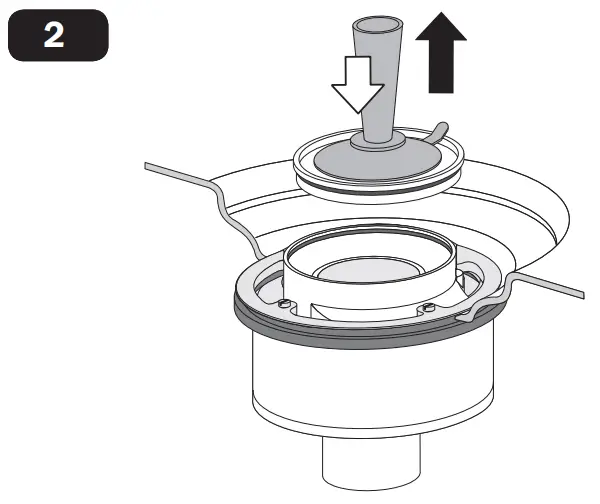 2