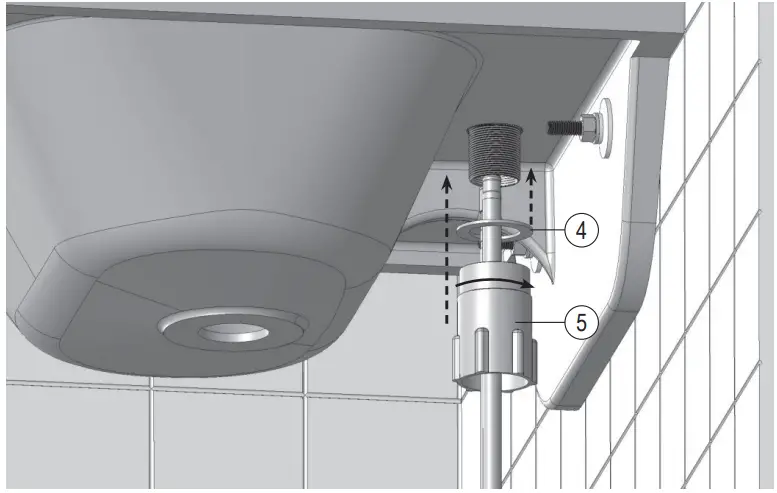 4
5