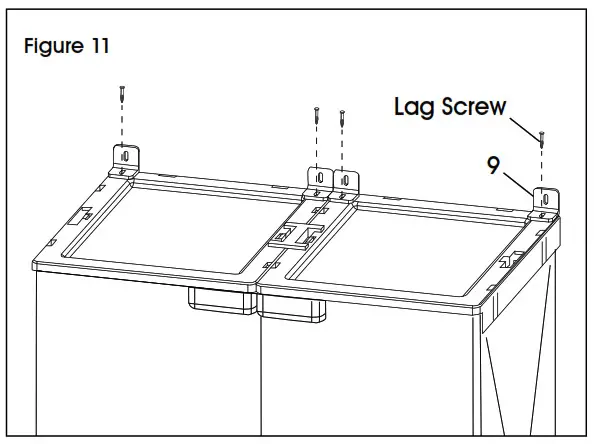 Figure 11

Lag Screw

9