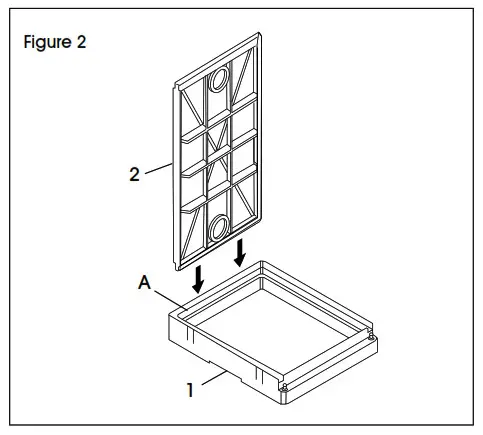 Figure 2

2

A

1