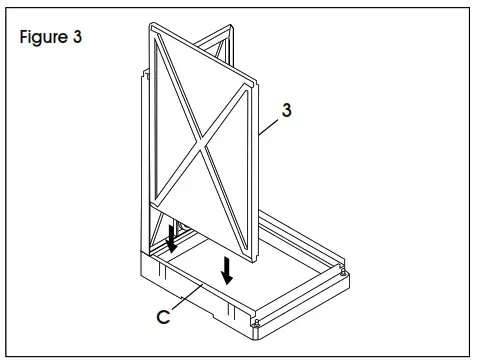 Figure 3

3

C