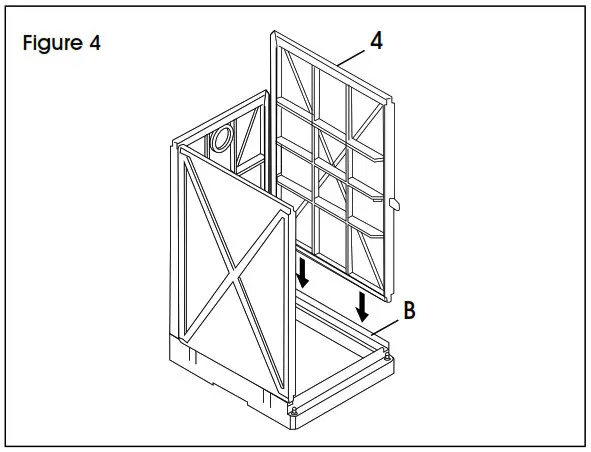 Figure 4

4

B