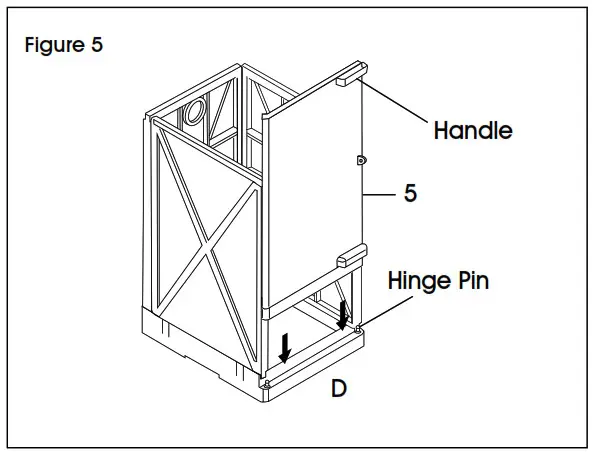 Figure 5

Handle

5

Hinge Pin

D