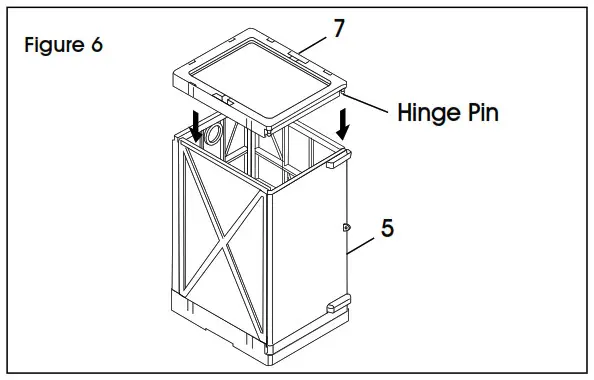 Figure 6

7

Hinge Pin

5