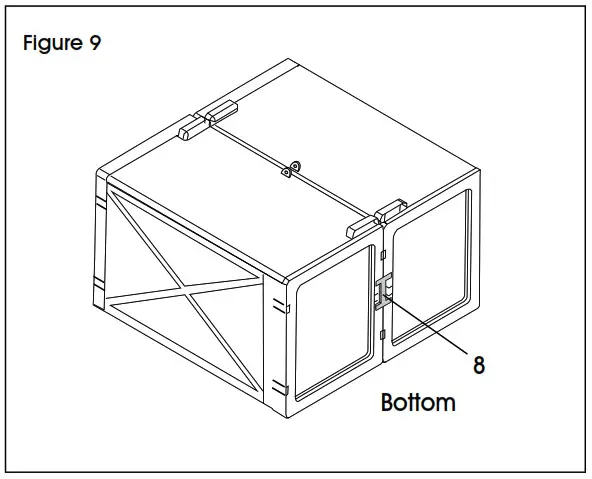 Figure 9

8

Bottom