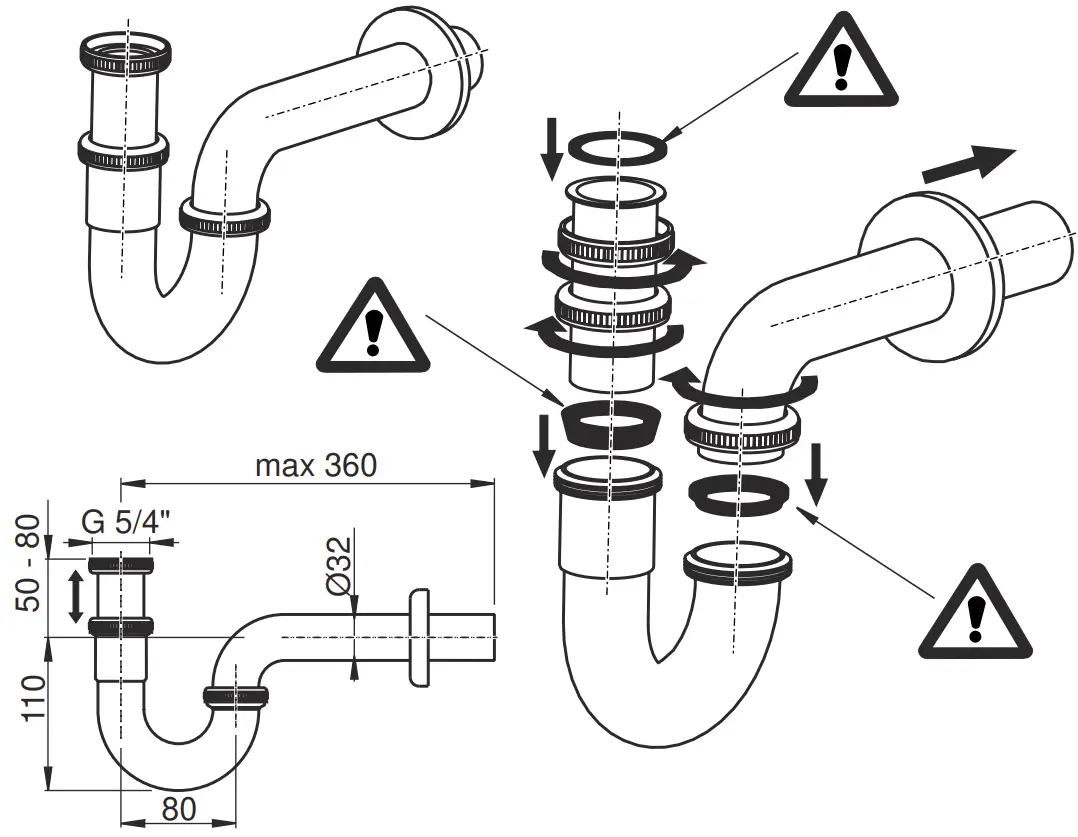 max 360

G 5/4"

50 - 80

Ø32

110

80