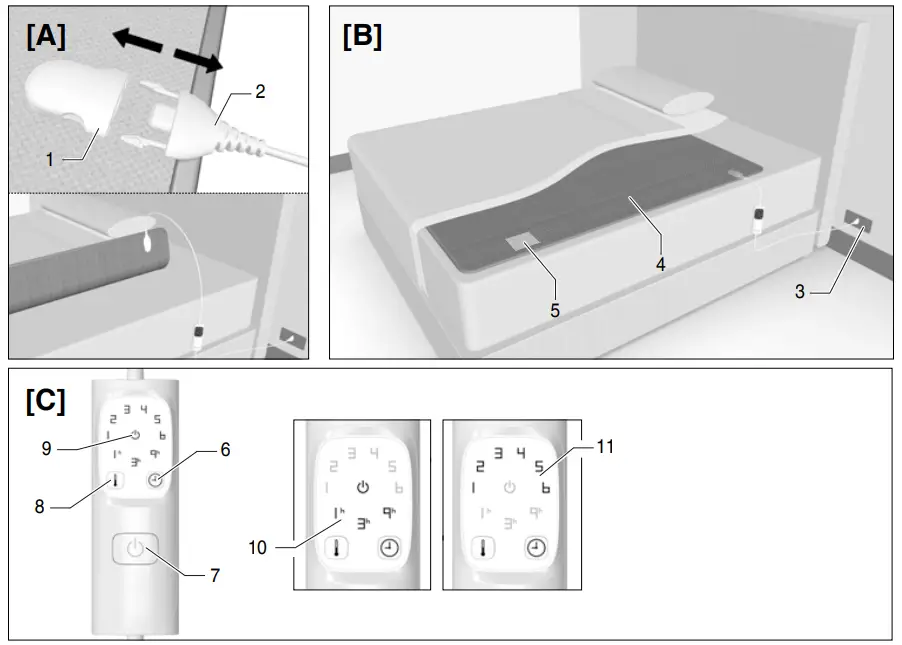 [A]

1

2

[B]

4

5

3

[C]

2 3 4 5
1 6
1h 3h 9h

9

6

8

7

2 3 4 5
1 6
1h 3h 9h

10

2 3 4 5
1 6
1h 3h 9h

11