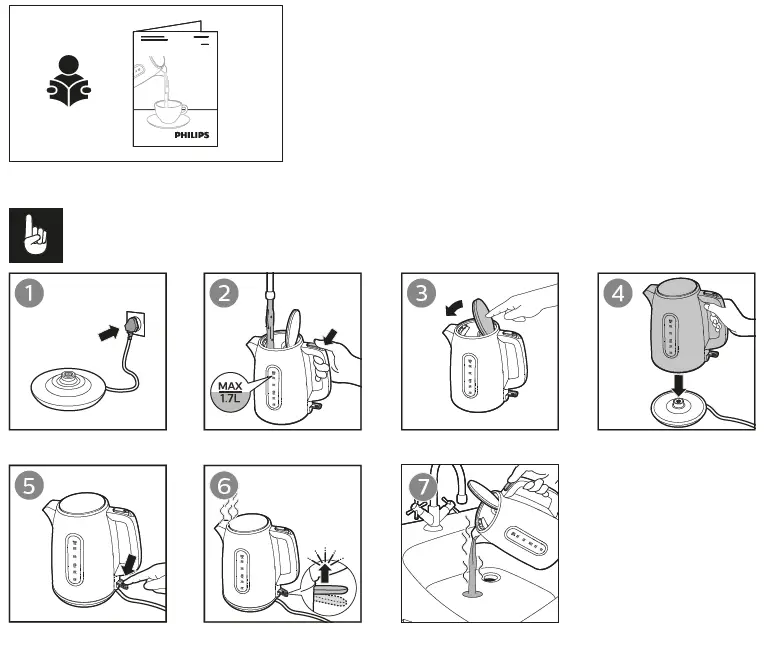 PHILIPS

1

2

MAX
1.7L

3

4

5

6

7