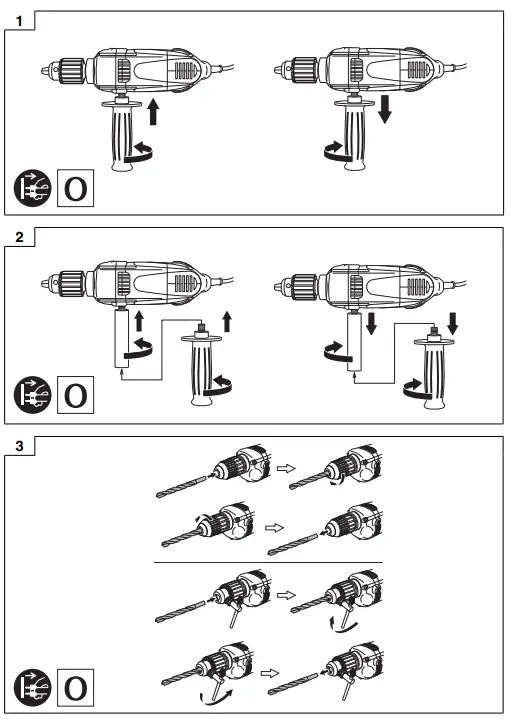 1

O

2

O

3

O