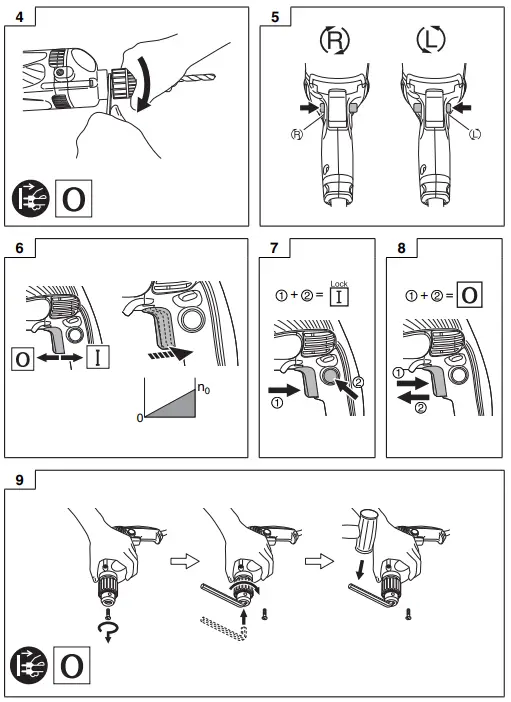 4

O

5

R L

R

L

6

O I

$n_0$

0

7

① + ② = Lock I

①

②

8

① + ② = O

①

②

9

O