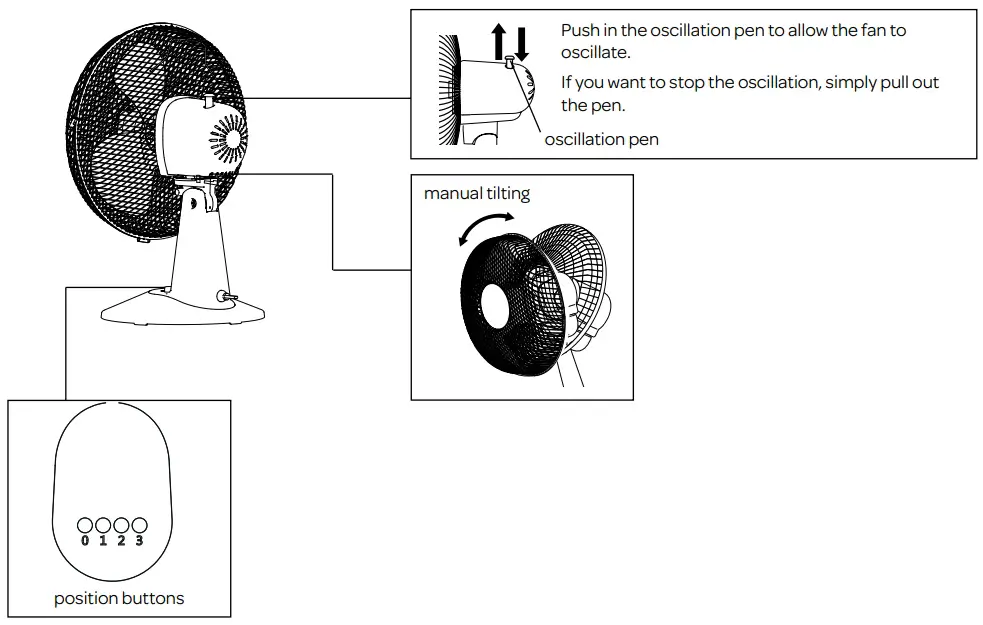 Push in the oscillation pen to allow the fan to oscillate.

If you want to stop the oscillation, simply pull out the pen.

oscillation pen

manual tilting

0 1 2 3

position buttons