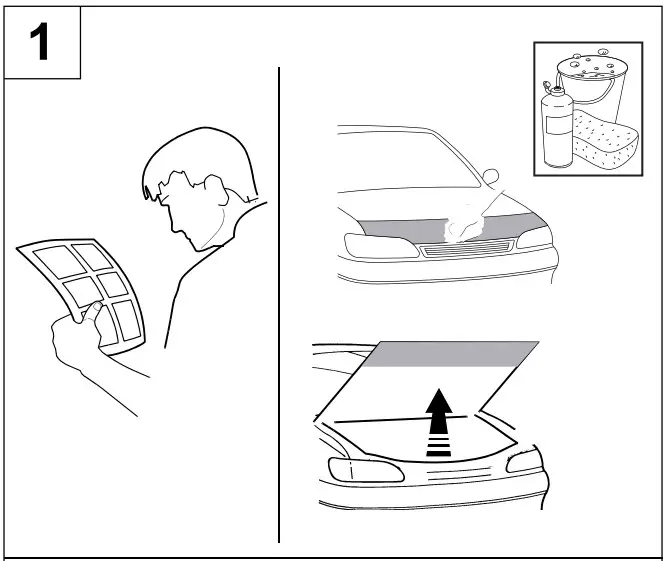 1