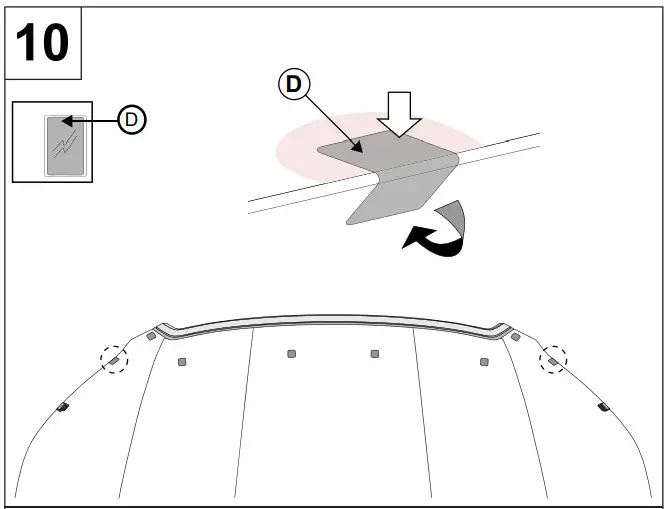 10

D

D