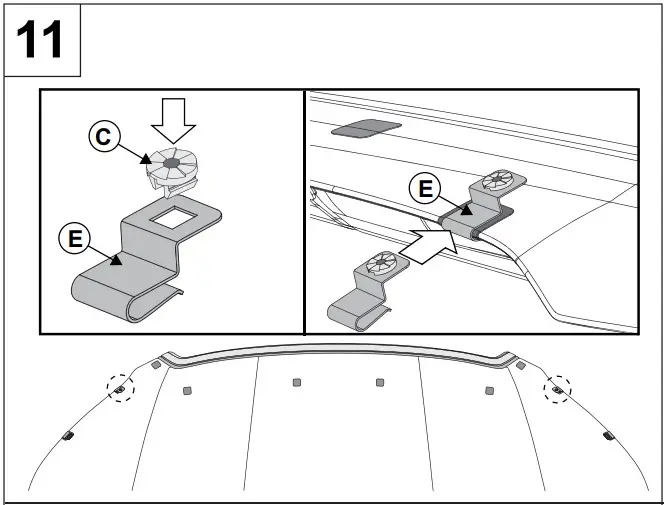 11

C

E

E