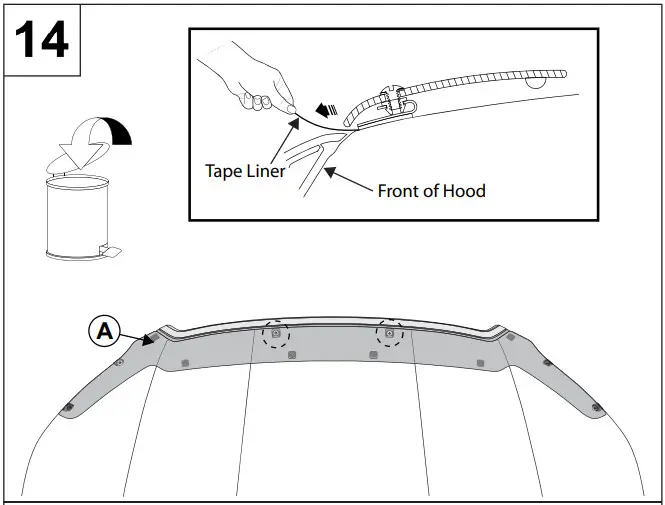 14

Tape Liner

Front of Hood

A