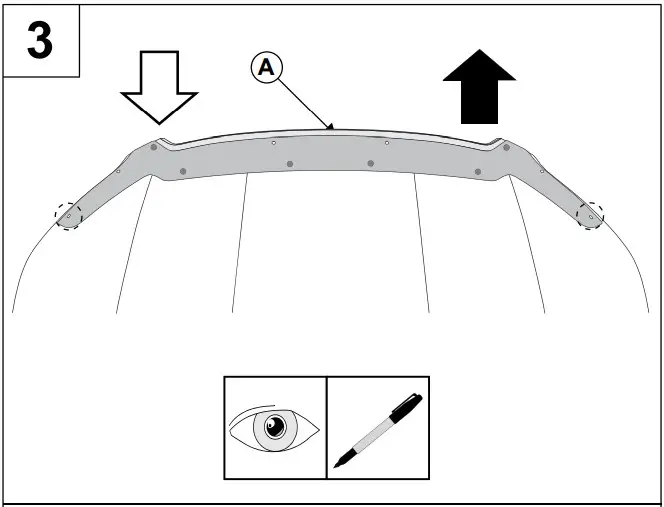 3

A