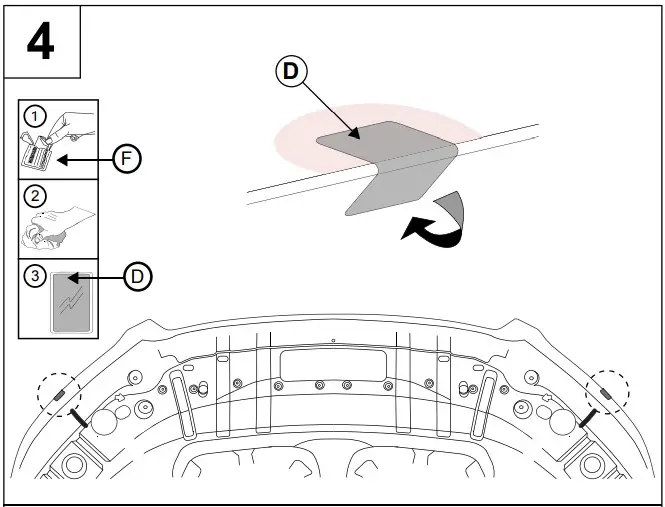 4

D

1

F

2

3

D