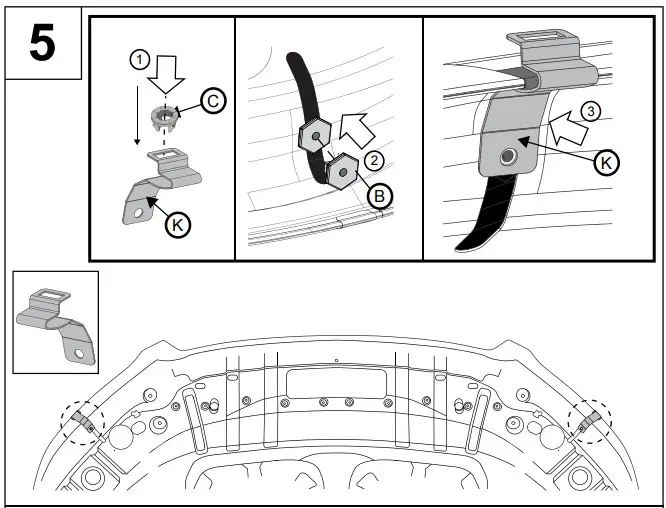 5

1

C

K

2

B

3

K