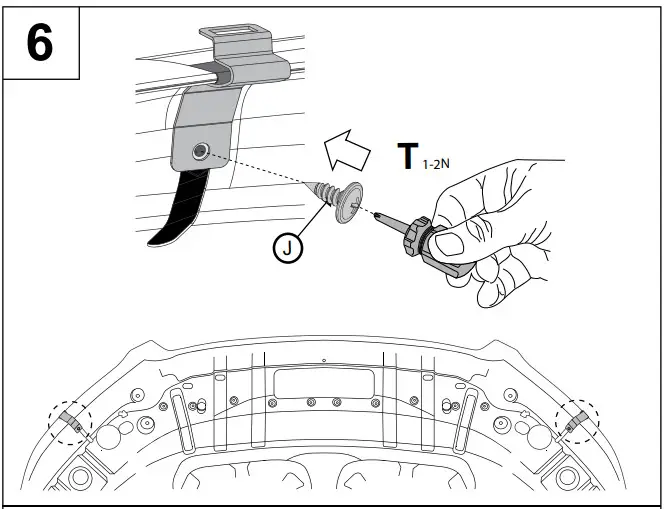 6

T 1-2N

J