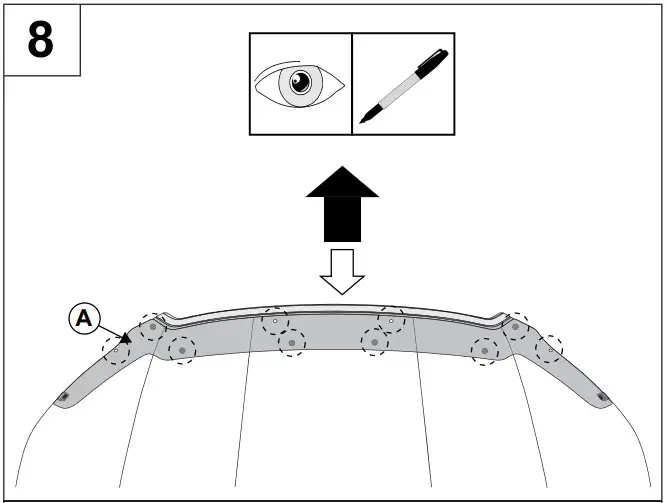 8

A