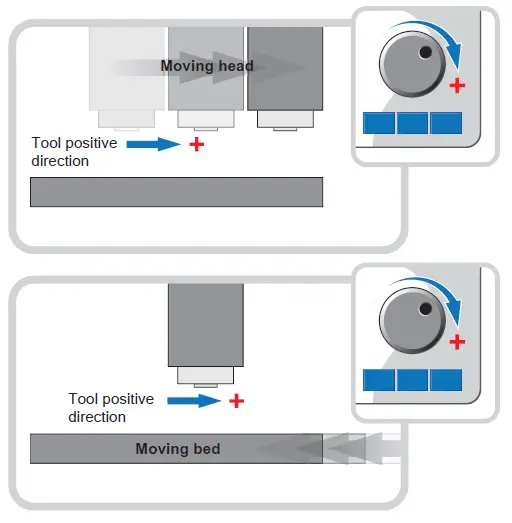 Moving head

+

Tool positive direction +

+

Tool positive direction +

Moving bed