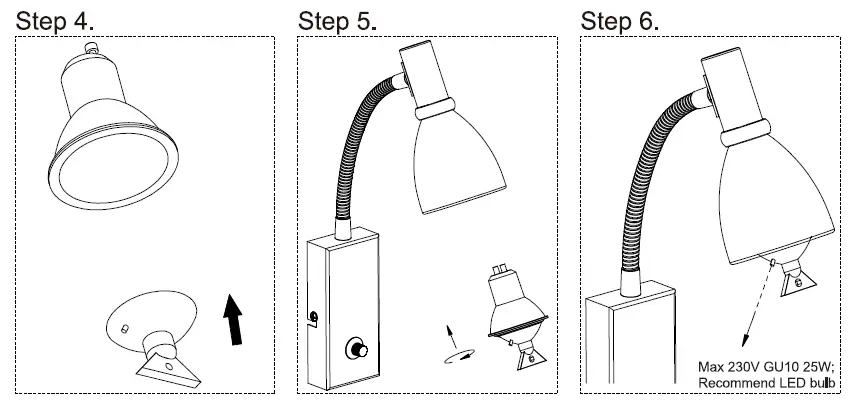 Step 4.

Step 5.

Step 6.

Max 230V GU10 25W; Recommend LED bulb