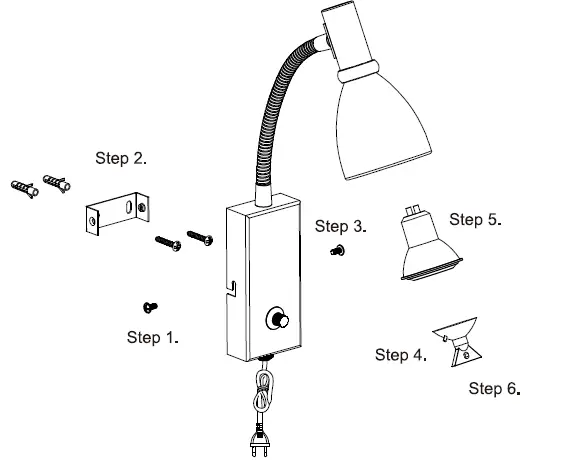 Step 2.

Step 3.

Step 5.

Step 1.

Step 4.

Step 6.