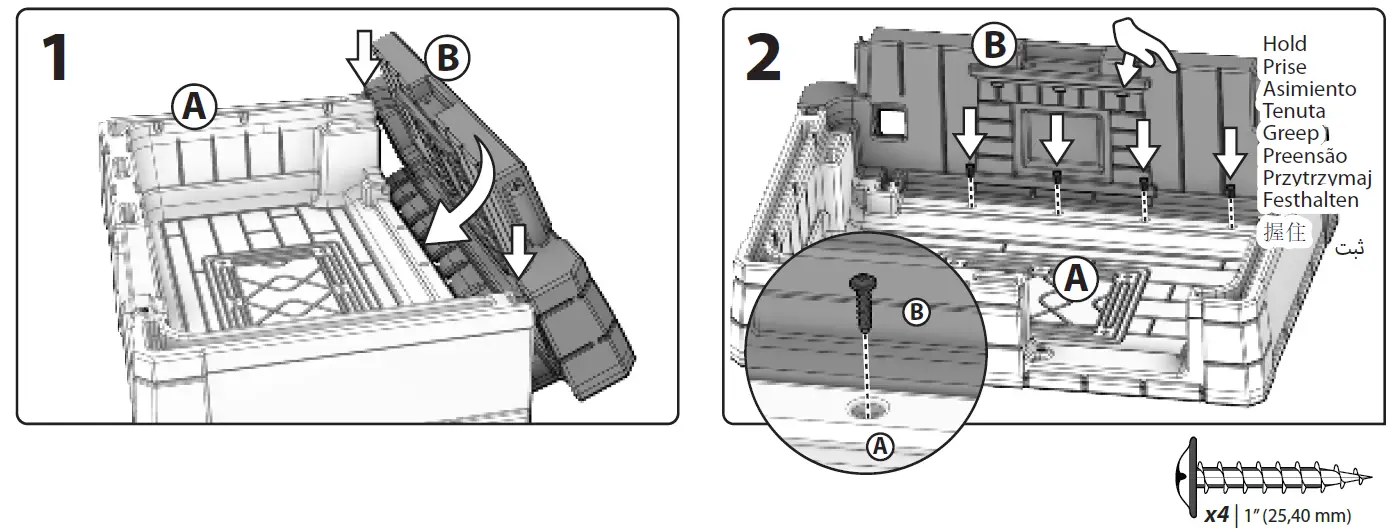 1

A

B

2

B

Hold
Prise
Asimiento
Tenuta
Greep
Preensão
Przytrzymaj
Festhalten
握住
ثبت

A

B

A

x4 | 1" (25,40 mm)