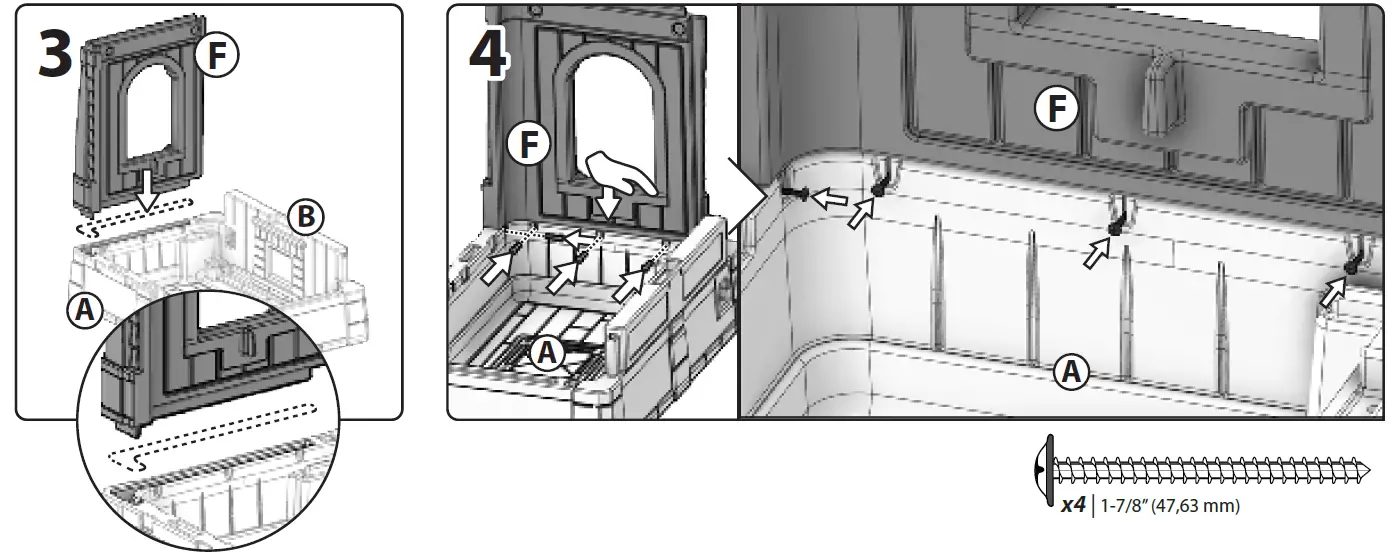 3
F
B
A

4
F
A
F
A

x4 | 1-7/8" (47,63 mm)