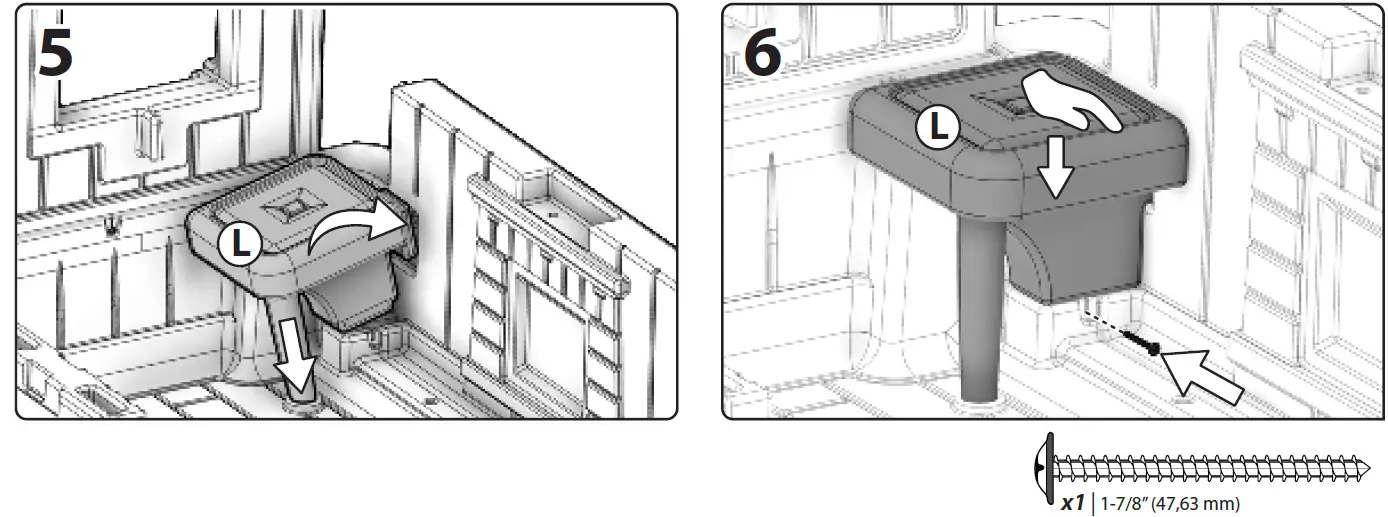 5

L

6

L

x1 | 1-7/8" (47,63 mm)