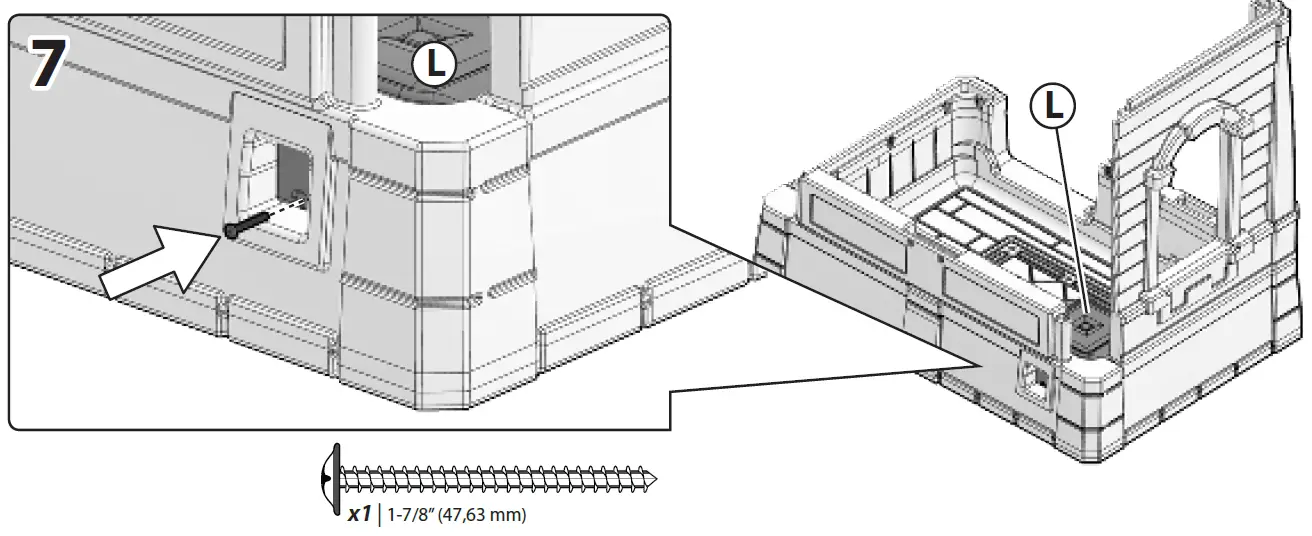 7

L

L

x1 | 1-7/8" (47,63 mm)