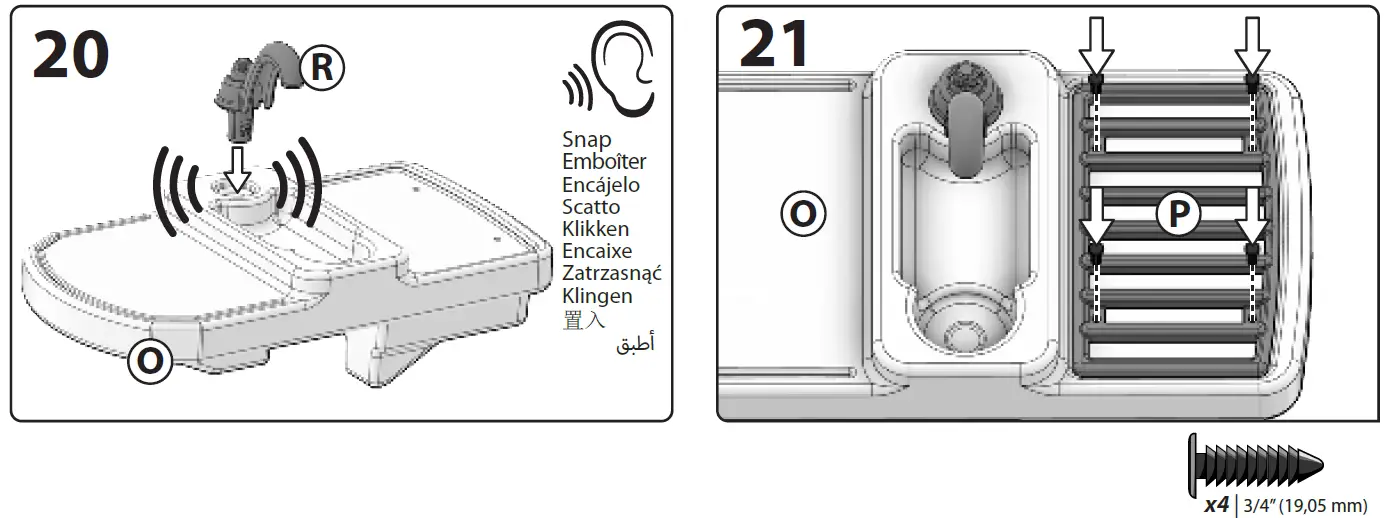 20

R

Snap
Emboîter
Encájelo
Scatto
Klikken
Encaixe
Zatrzasnąć
Klingen
置入
أطبق

O

21

O

P

x4 | 3/4" (19,05 mm)