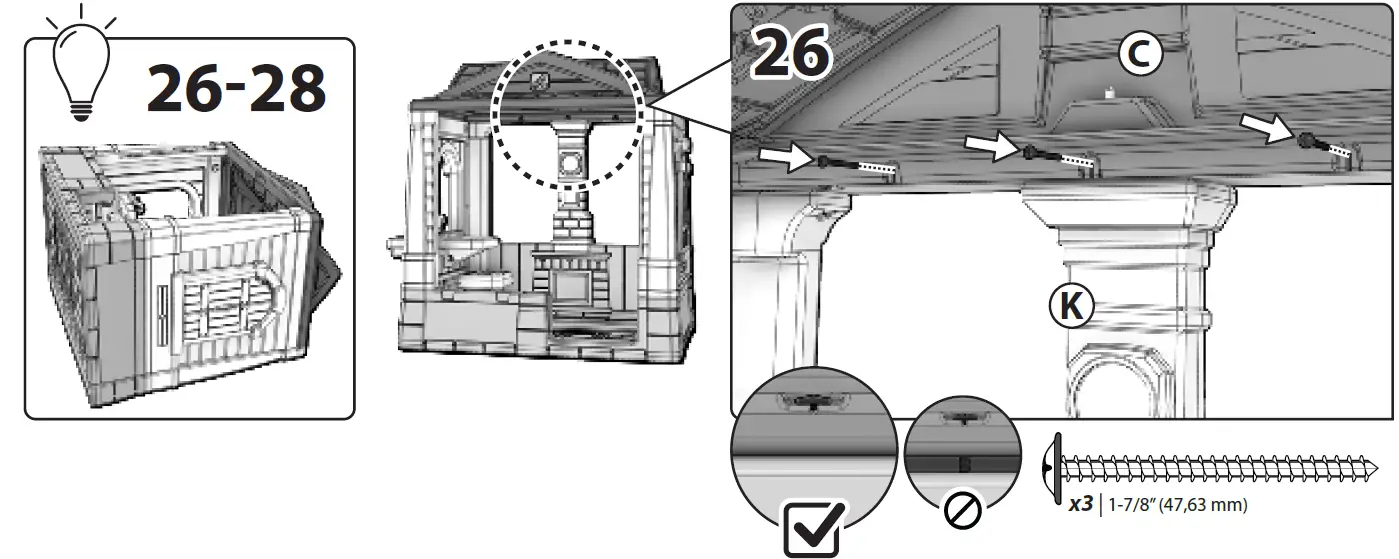 26-28

26

C

K

x3 | 1-7/8" (47,63 mm)