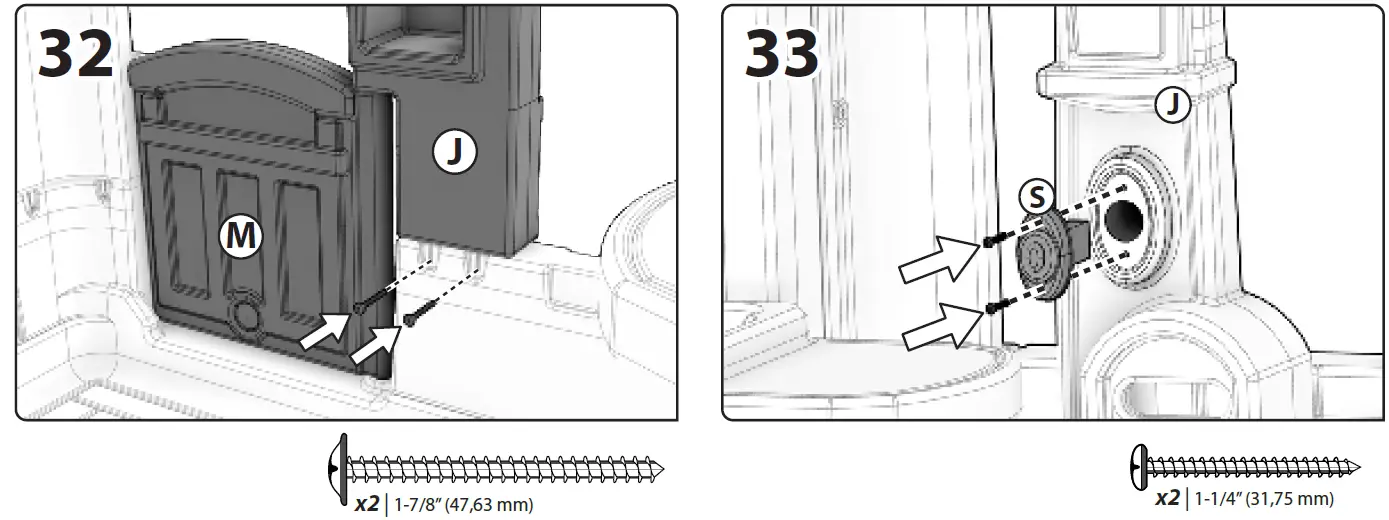 32

J

M

x2 | 1-7/8" (47,63 mm)

33

J

S

x2 | 1-1/4" (31,75 mm)