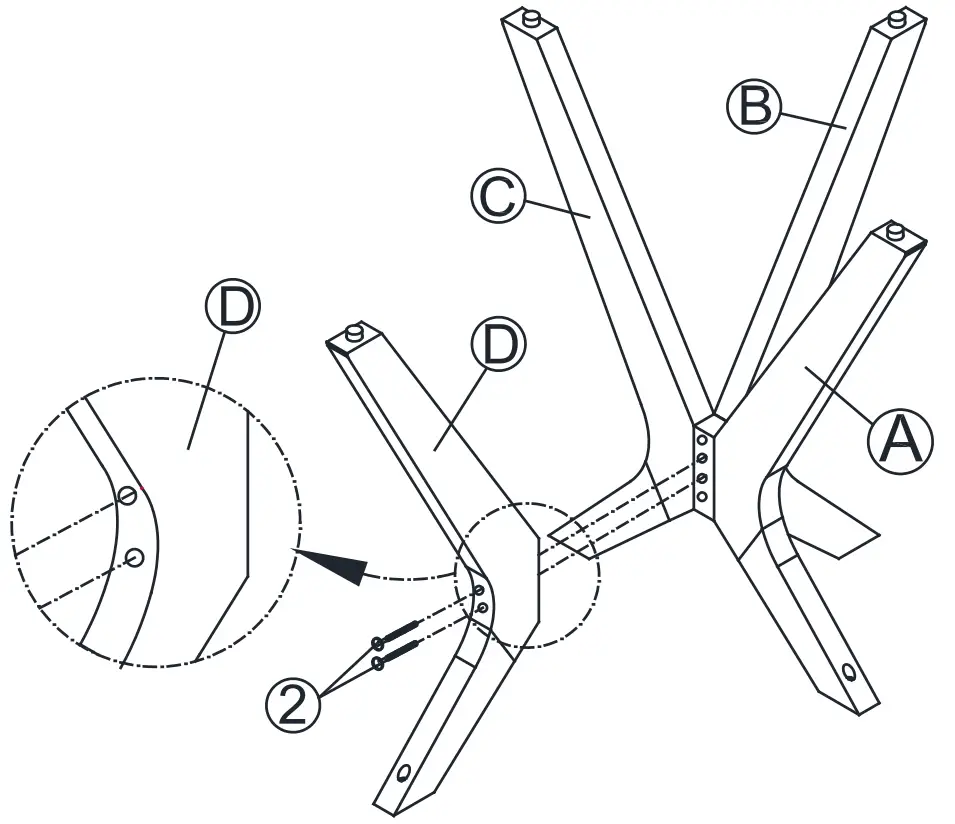 B
C
D
D
A
2