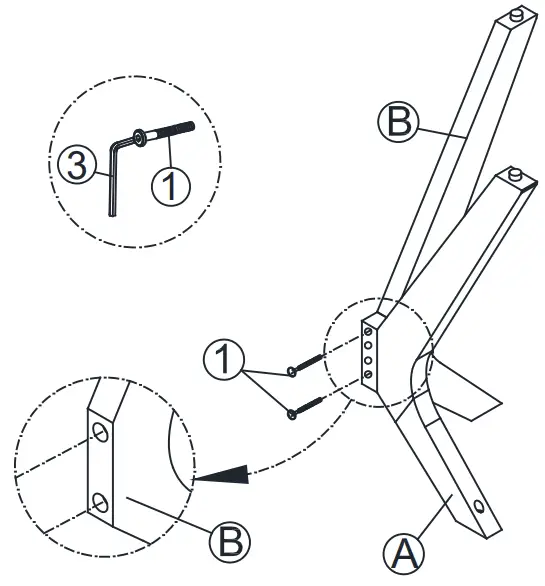 3
1
B
1
B
A