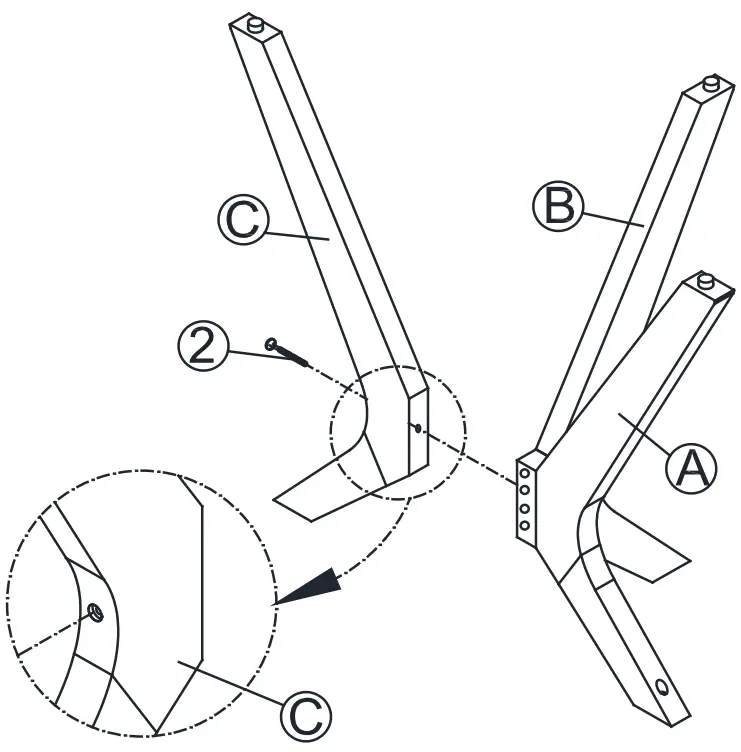 C
B
2
A
C