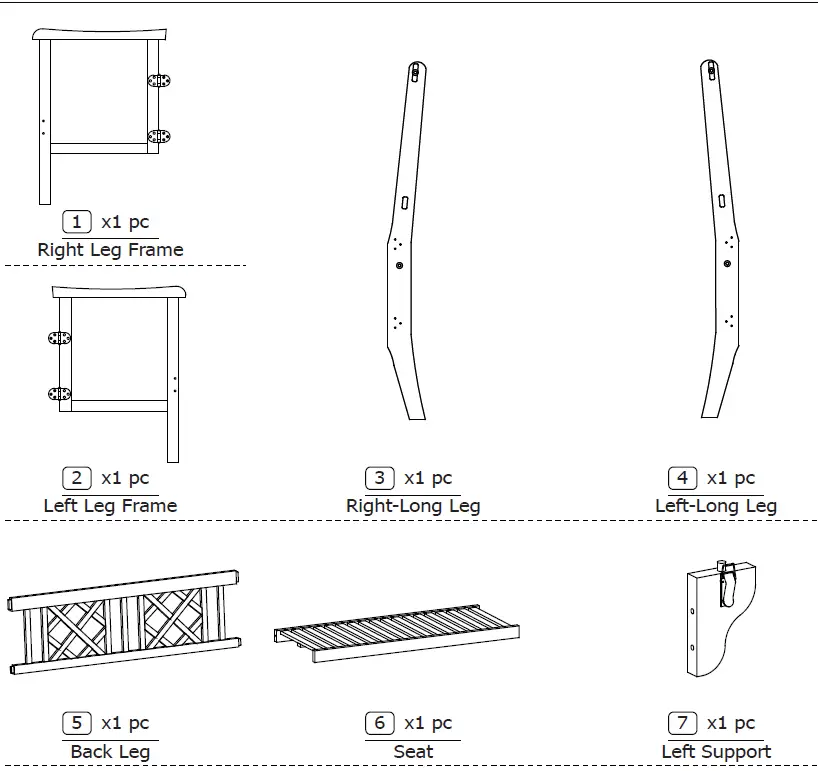 1 x1 pc
Right Leg Frame

2 x1 pc
Left Leg Frame

3 x1 pc
Right-Long Leg

4 x1 pc
Left-Long Leg

5 x1 pc
Back Leg

6 x1 pc
Seat

7 x1 pc
Left Support