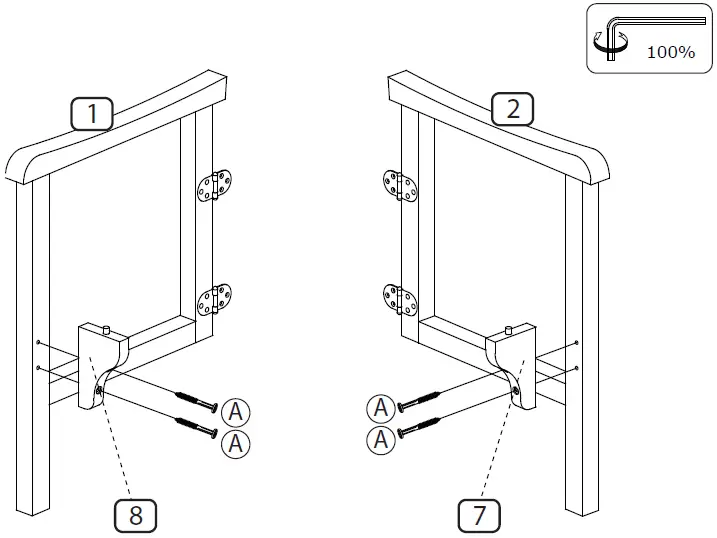 100%

1

2

A
A

A
A

8

7