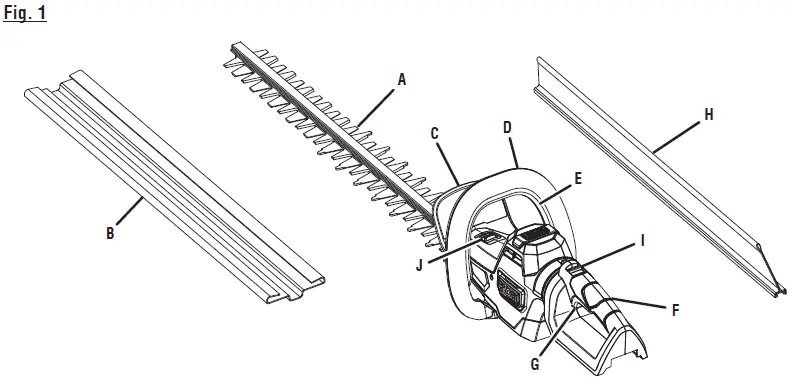 Fig. 1

A

B

C

D

E

H

J

I

F

G