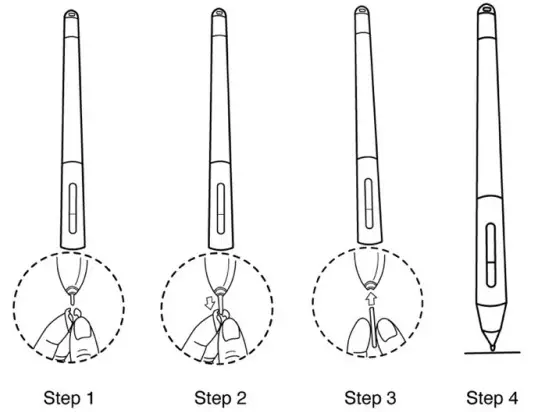 Step 1

Step 2

Step 3

Step 4