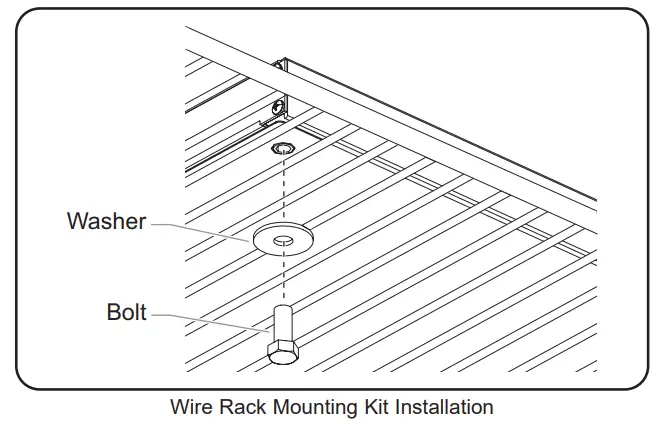 Washer

Bolt

Wire Rack Mounting Kit Installation