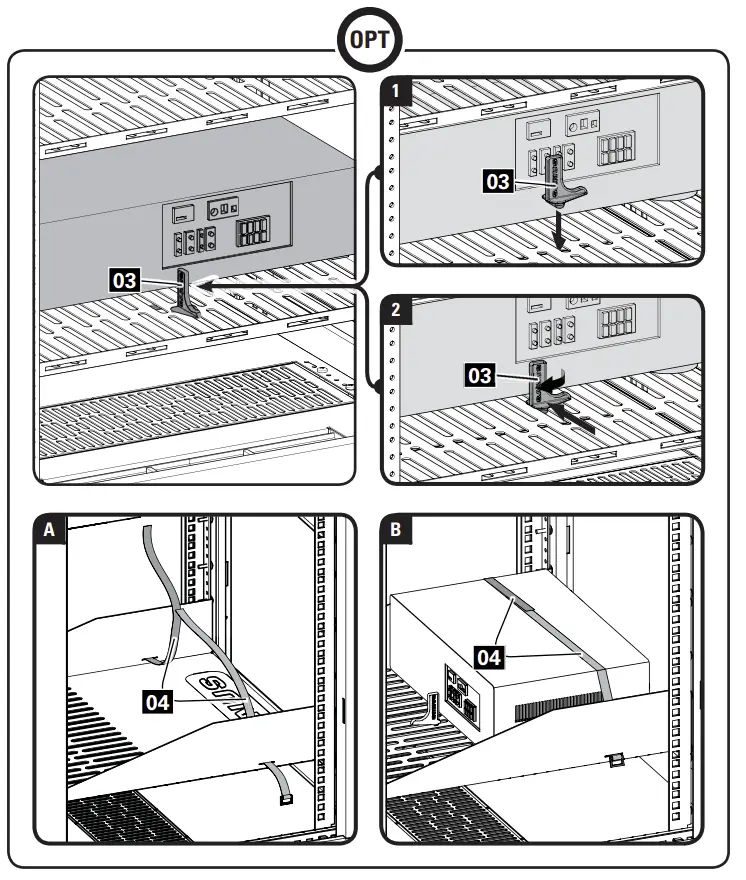 OPT

03

1

03

2

03

A

04

B

04