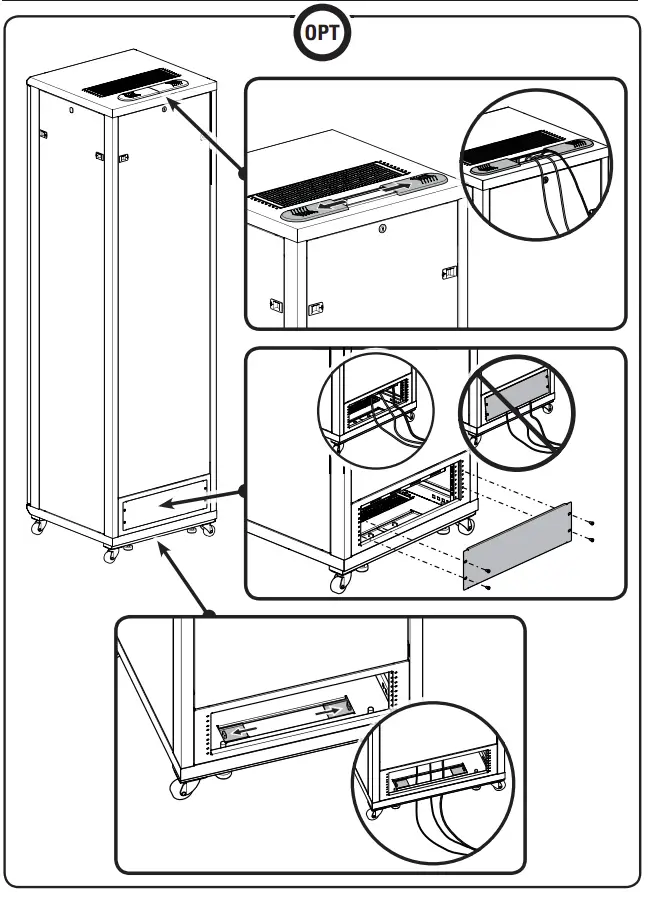 OPT