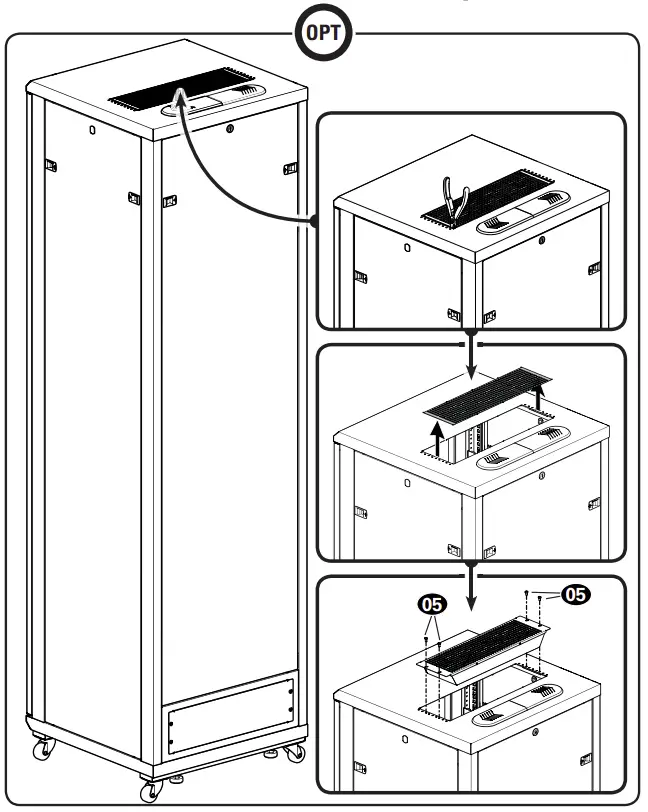 OPT

05

05