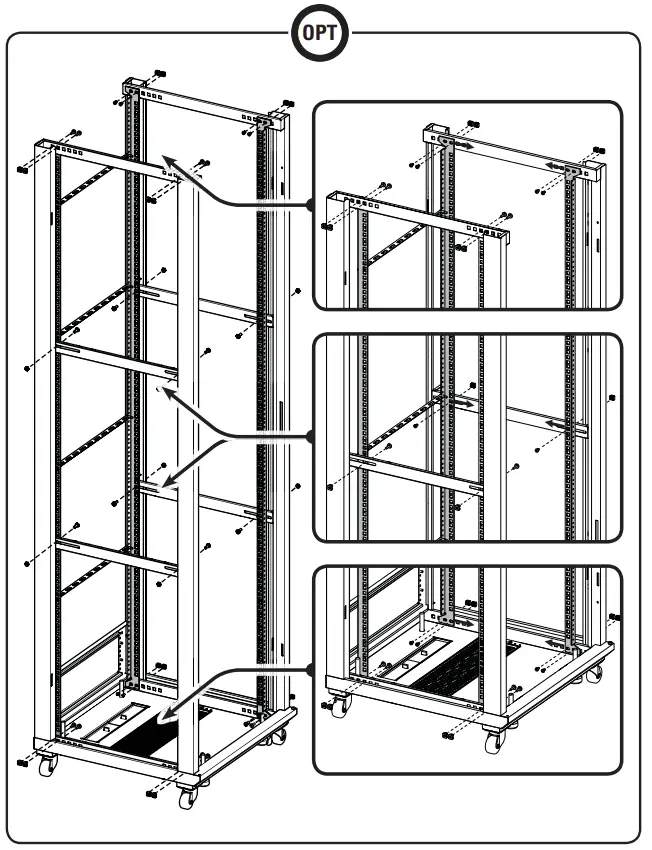 OPT