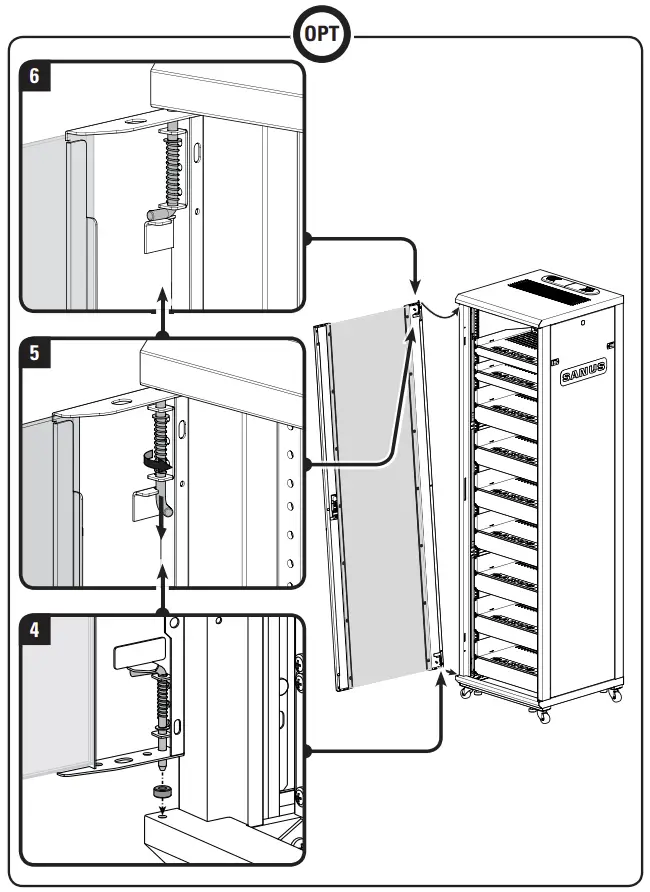 OPT

6

5

4

SANUS