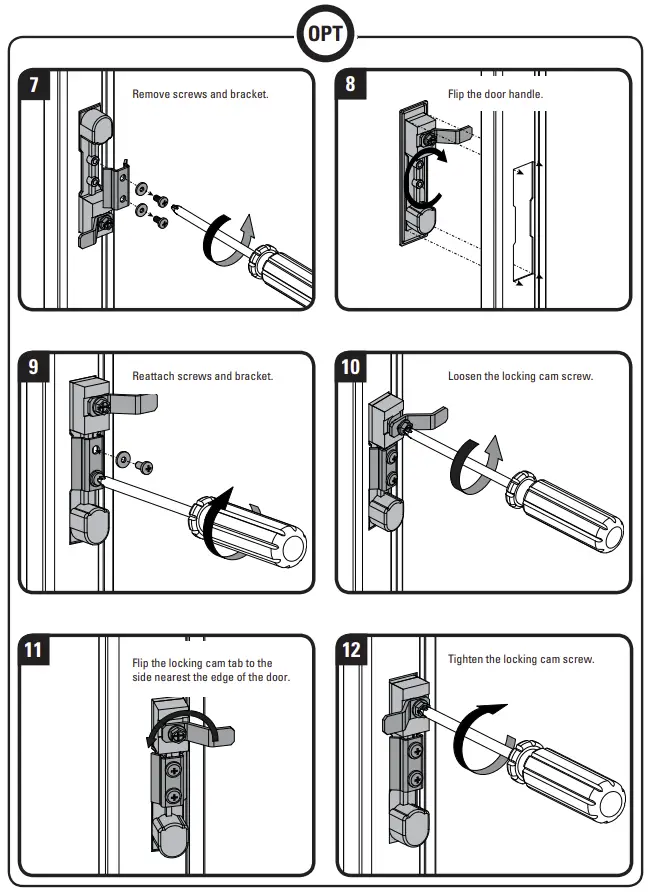 OPT

7
Remove screws and bracket.

8
Flip the door handle.

9
Reattach screws and bracket.

10
Loosen the locking cam screw.

11
Flip the locking cam tab to the side nearest the edge of the door.

12
Tighten the locking cam screw.